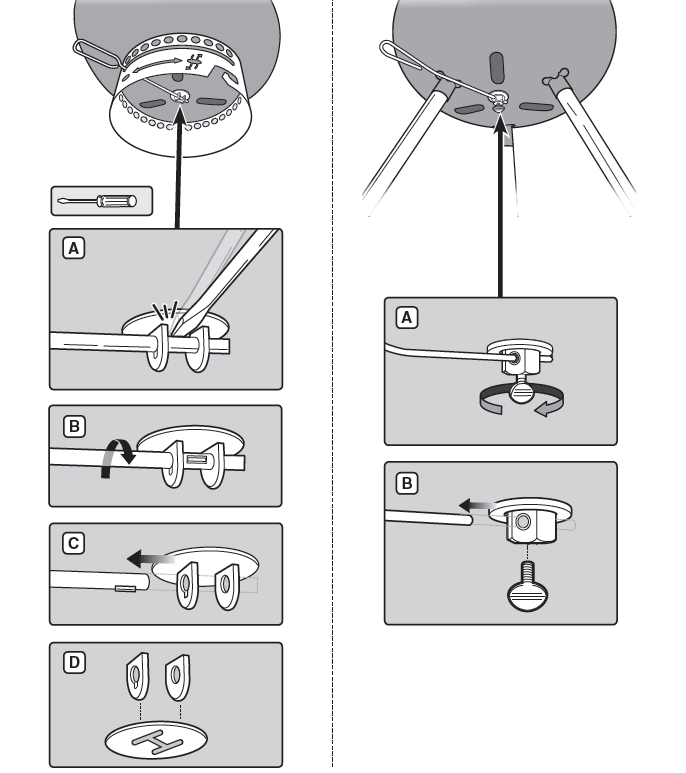 A

B

C

D

A

B